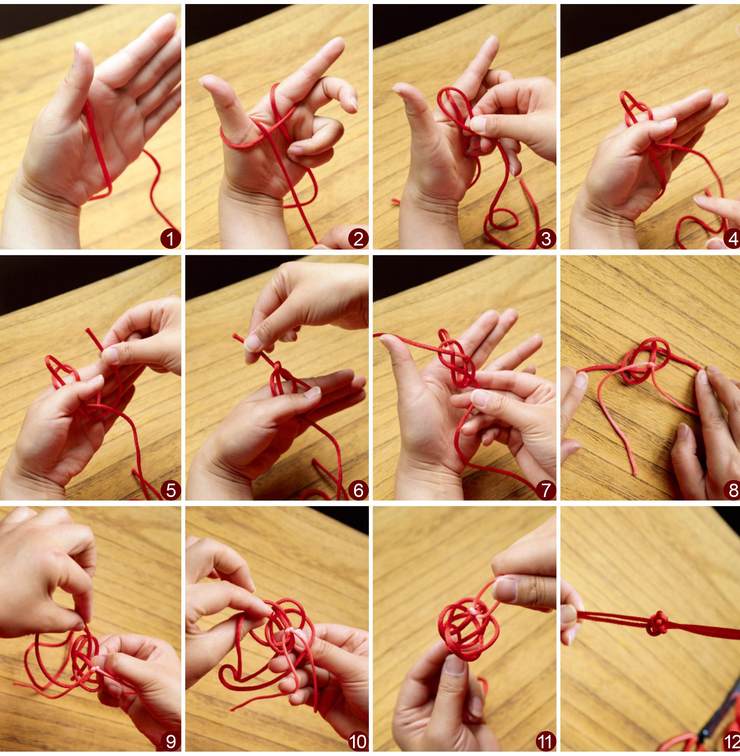 1
2
3
4
5
6
7
8
9
10
11
12